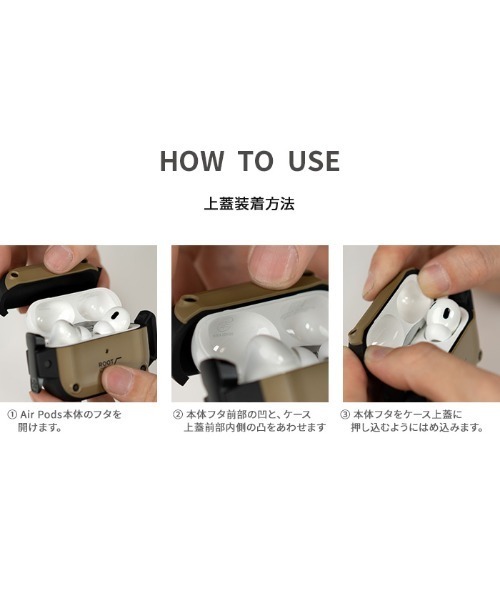 HOW TO USE

上蓋装着方法

ROOT

① Air Pods本体のフタを開けます。

② 本体フタ前部の凹と、ケース上蓋前部内側の凸をあわせます

③ 本体フタをケース上蓋に押し込むようにはめ込みます。