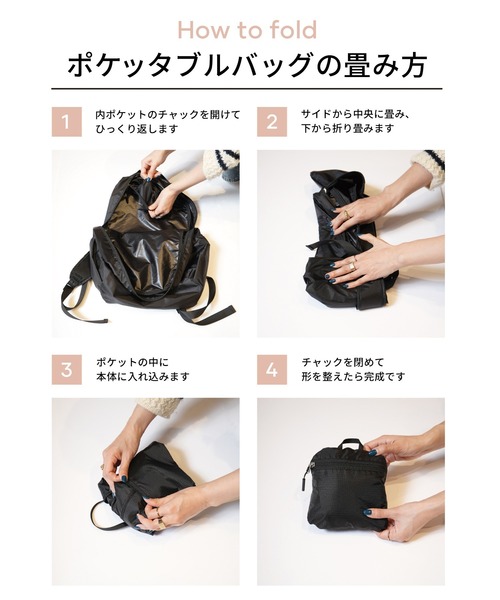 How to fold

ポケッタブルバッグの畳み方

1
内ポケットのチャックを開けて
ひっくり返します

2
サイドから中央に畳み、
下から折り畳みます

3
ポケットの中に
本体に入れ込みます

4
チャックを閉めて
形を整えたら完成です