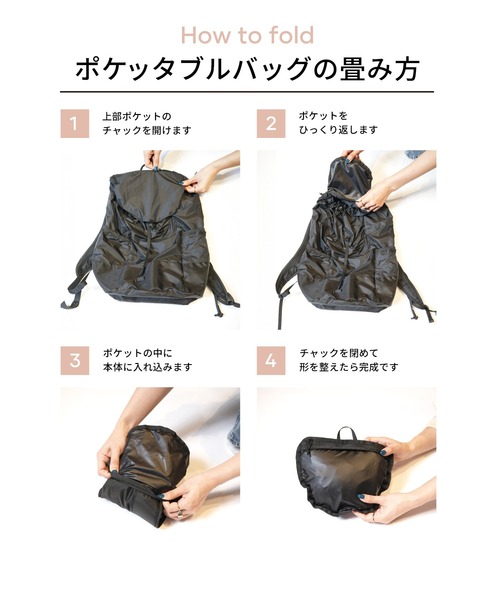 How to fold

ポケッタブルバッグの畳み方

1 上部ポケットの
チャックを開けます

2 ポケットを
ひっくり返します

3 ポケットの中に
本体に入れ込みます

4 チャックを閉めて
形を整えたら完成です