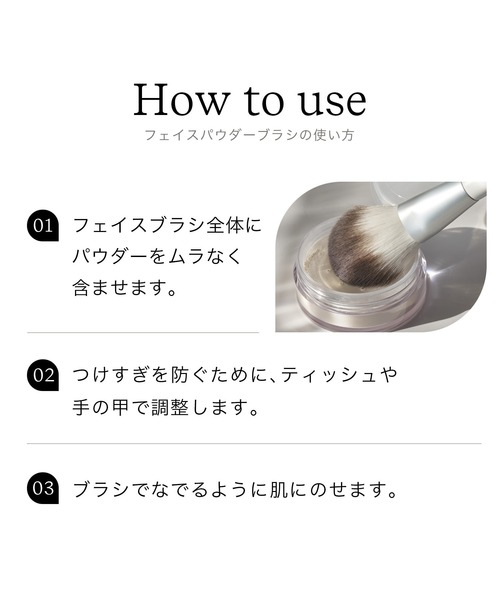 How to use
フェイスパウダーブラシの使い方

01 フェイスブラシ全体にパウダーをムラなく含ませます。

02 つけすぎを防ぐために、ティッシュや手の甲で調整します。

03 ブラシでなでるように肌にのせます。