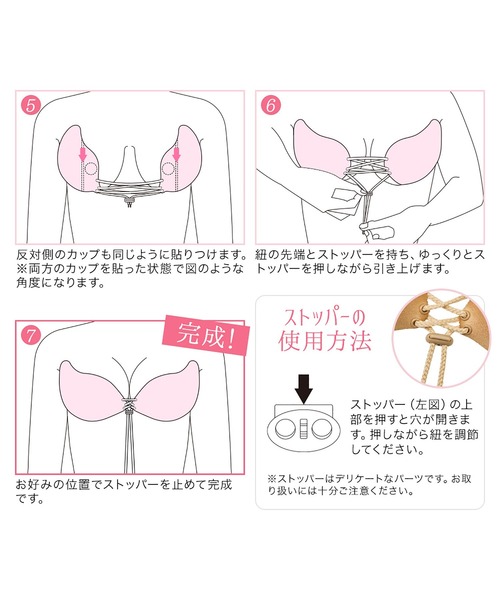 5

反対側のカップも同じように貼りつけます。※両方のカップを貼った状態で図のような角度になります。

6

紐の先端とストッパーを持ち、ゆっくりとストッパーを押しながら引き上げます。

7

完成!

お好みの位置でストッパーを止めて完成です。

ストッパーの使用方法

ストッパー（左図）の上部を押すと穴が開きます。押しながら紐を調節してください。

※ストッパーはデリケートなパーツです。お取り扱いには十分ご注意ください。