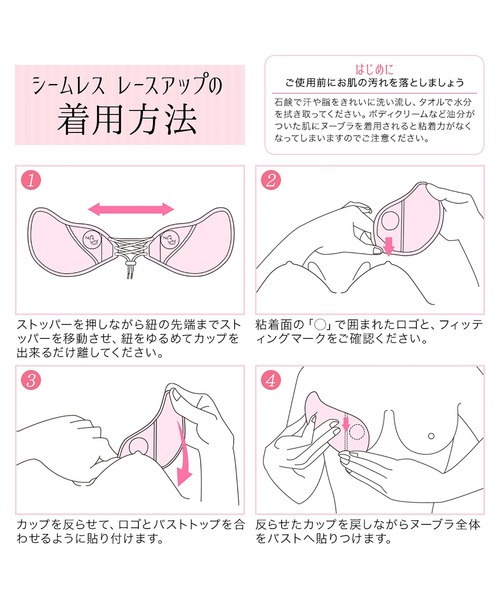 シームレス レースアップの
着用方法

はじめに
ご使用前にお肌の汚れを落としましょう
石鹸で汗や脂をきれいに洗い流し、タオルで水分を拭き取ってください。ボディクリームなど油分がついた肌にヌーブラを着用されると粘着力がなくなってしまいますのでご注意ください。

1
ストッパーを押しながら紐の先端までストッパーを移動させ、紐をゆるめてカップを出来るだけ離してください。

2
粘着面の「○」で囲まれたロゴと、フィッティングマークをご確認ください。

3
カップを反らせて、ロゴとバストトップを合わせるように貼り付けます。

4
反らせたカップを戻しながらヌーブラ全体をバストへ貼りつけます。