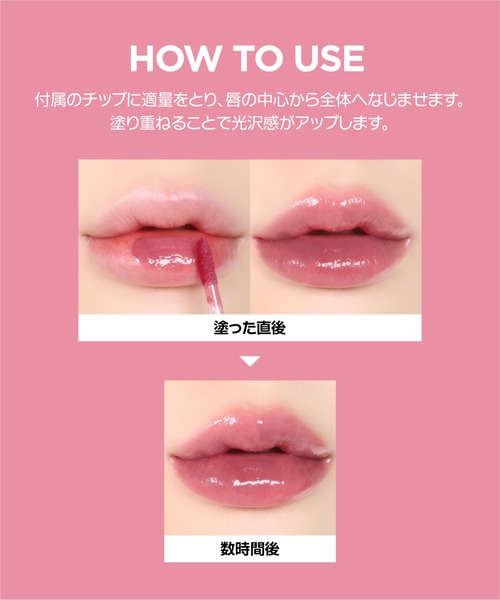 HOW TO USE

付属のチップに適量をとり、唇の中心から全体へなじませます。
塗り重ねることで光沢感がアップします。

塗った直後

数時間後