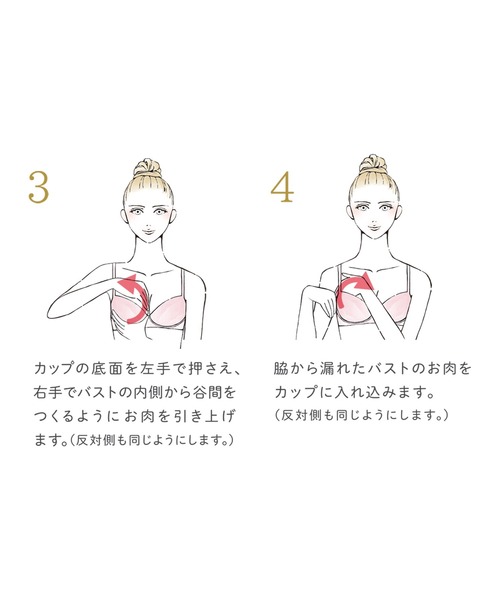 3

カップの底面を左手で押さえ、右手でバストの内側から谷間をつくるようにお肉を引き上げます。(反対側も同じようにします。)

4

脇から漏れたバストのお肉をカップに入れ込みます。
(反対側も同じようにします。)