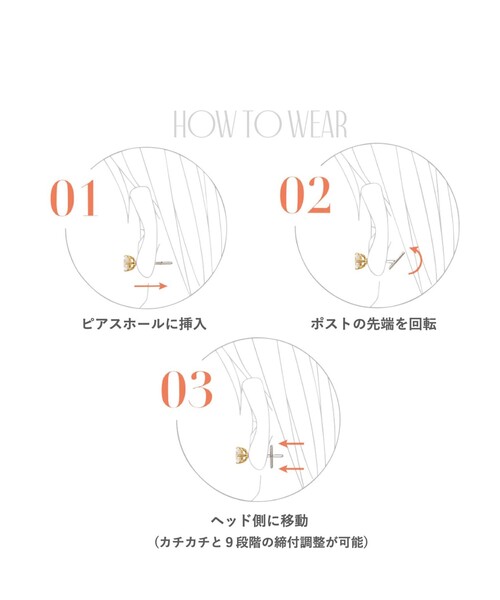 HOW TO WEAR

01

ピアスホールに挿入

02

ポストの先端を回転

03

ヘッド側に移動
（カチカチと９段階の締付調整が可能）