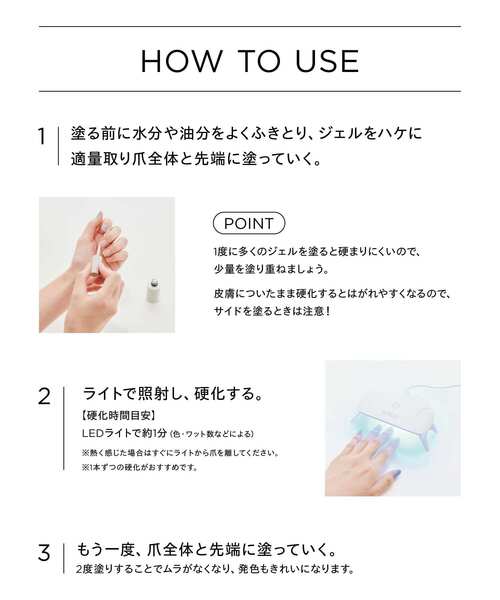 HOW TO USE

1 塗る前に水分や油分をよくふきとり、ジェルをハケに適量取り爪全体と先端に塗っていく。

POINT

1度に多くのジェルを塗ると硬まりにくいので、少量を塗り重ねましょう。

皮膚についたまま硬化するとはがれやすくなるので、サイドを塗るときは注意！

2 ライトで照射し、硬化する。

【硬化時間目安】

LEDライトで約1分（色・ワット数などによる）

※熱く感じた場合はすぐにライトから爪を離してください。

※1本ずつの硬化がおすすめです。

3 もう一度、爪全体と先端に塗っていく。

2度塗りすることでムラがなくなり、発色もきれいになります。