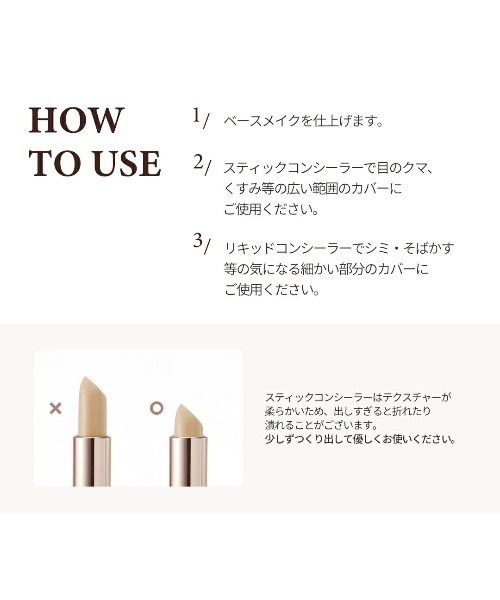 HOW TO USE

1/ ベースメイクを仕上げます。

2/ スティックコンシーラーで目のクマ、くすみ等の広い範囲のカバーにご使用ください。

3/ リキッドコンシーラーでシミ・そばかす等の気になる細かい部分のカバーにご使用ください。

×

○

スティックコンシーラーはテクスチャーが柔らかいため、出しすぎると折れたり潰れることがございます。
少しずつくり出して優しくお使いください。