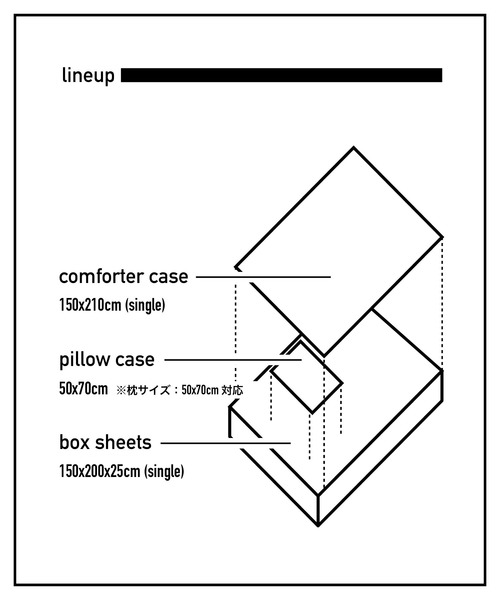 lineup

comforter case
150x210cm (single)

pillow case
50x70cm ※枕サイズ：50x70cm 対応

box sheets
150x200x25cm (single)