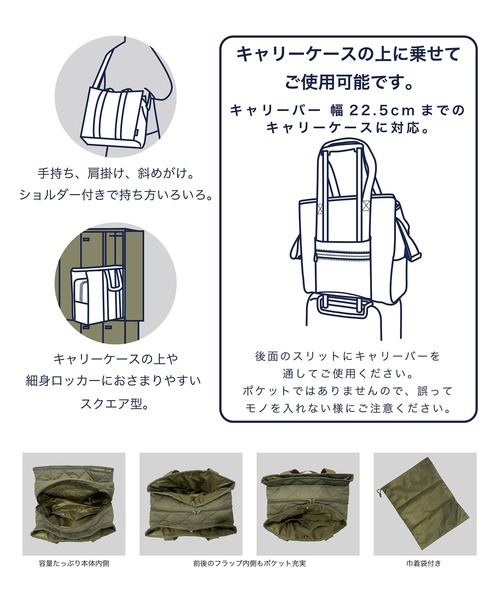 手持ち、肩掛け、斜めがけ。
ショルダー付きで持ち方いろいろ。

キャリーケースの上や
細身ロッカーにおさまりやすい
スクエア型。

キャリーケースの上に乗せて
ご使用可能です。

キャリーバー 幅 22.5cm までの
キャリーケースに対応。

後面のスリットにキャリーバーを
通してご使用ください。
ポケットではありませんので、誤って
モノを入れない様にご注意ください。

容量たっぷり本体内側

前後のフラップ内側もポケット充実

巾着袋付き