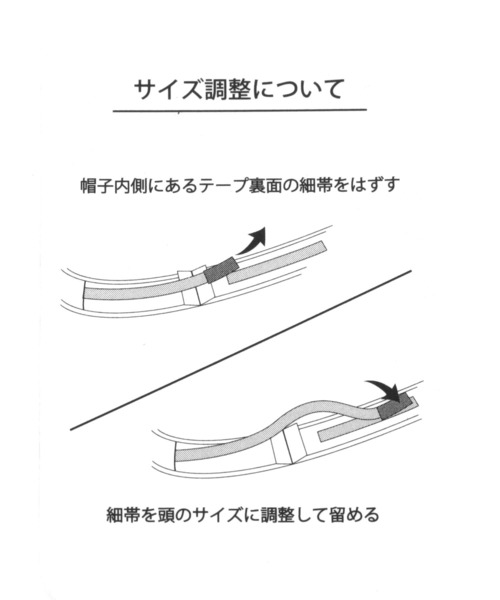 サイズ調整について

帽子内側にあるテープ裏面の細帯をはずす

細帯を頭のサイズに調整して留める