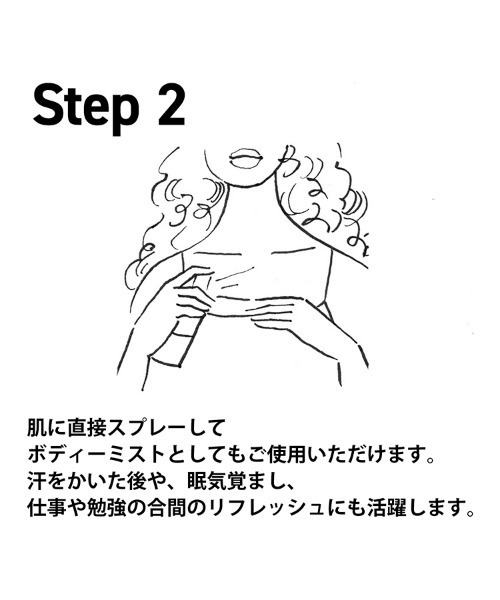 Step 2

肌に直接スプレーして
ボディーミストとしてもご使用いただけます。
汗をかいた後や、眠気覚まし、
仕事や勉強の合間のリフレッシュにも活躍します。