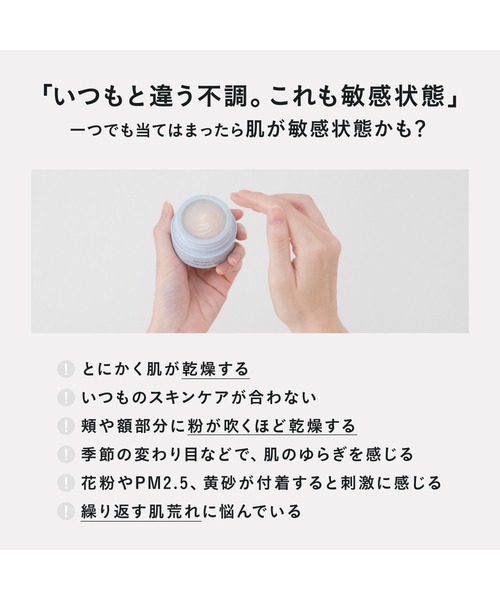 「いつもと違う不調。これも敏感状態」
一つでも当てはまったら肌が敏感状態かも?

! とにかく肌が乾燥する
! いつものスキンケアが合わない
! 頬や額部分に粉が吹くほど乾燥する
! 季節の変わり目などで、肌のゆらぎを感じる
! 花粉やPM2.5、黄砂が付着すると刺激に感じる
! 繰り返す肌荒れに悩んでいる