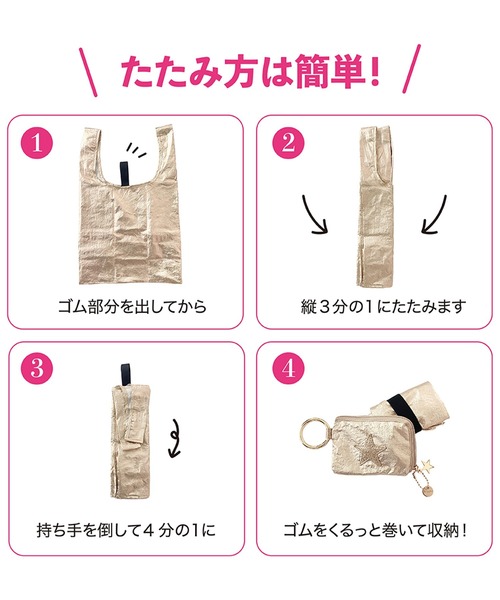 たたみ方は簡単!

1
ゴム部分を出してから

2
縦３分の１にたたみます

3
持ち手を倒して４分の１に

4
ゴムをくるっと巻いて収納！