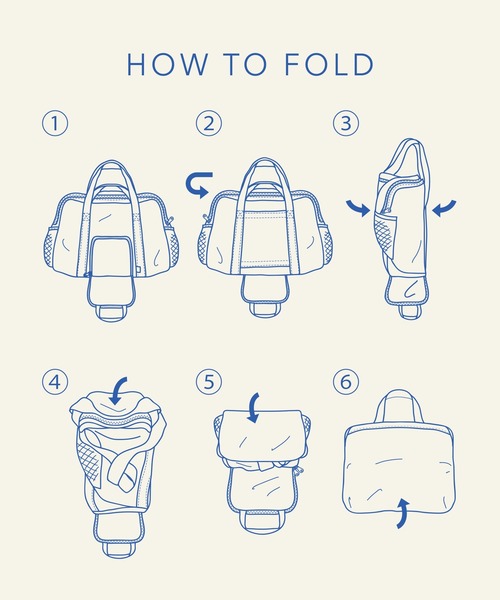 HOW TO FOLD

①

②

③

④

⑤

⑥