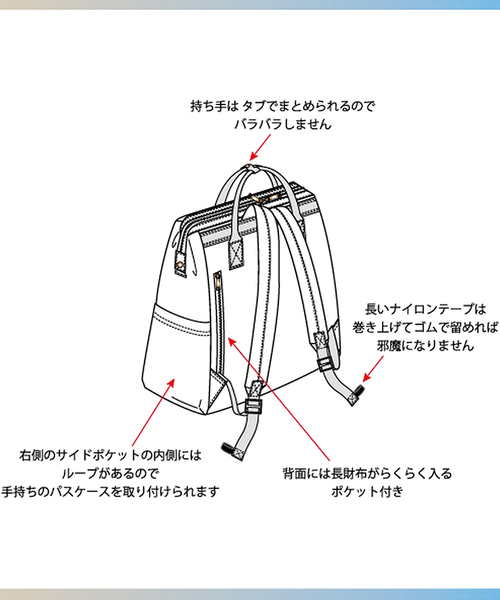 持ち手は タブでまとめられるので
バラバラしません

長いナイロンテープは
巻き上げてゴムで留めれば
邪魔になりません

右側のサイドポケットの内側には
ループがあるので
手持ちのパスケースを取り付けられます

背面には長財布がらくらく入る
ポケット付き