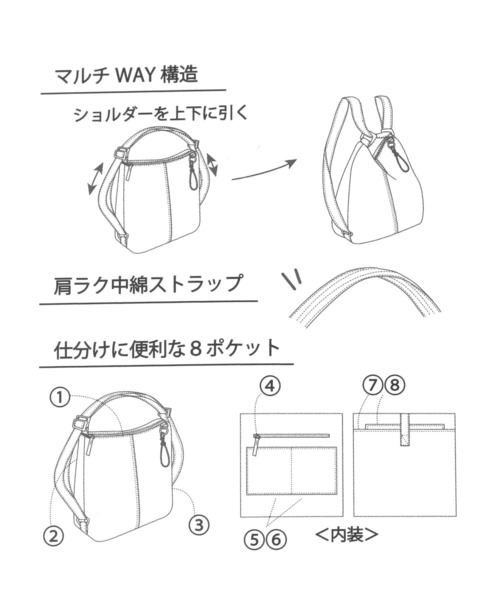 マルチ WAY 構造

ショルダーを上下に引く

肩ラク中綿ストラップ

仕分けに便利な８ポケット

①

②

③

④

⑤⑥

⑦⑧

＜内装＞