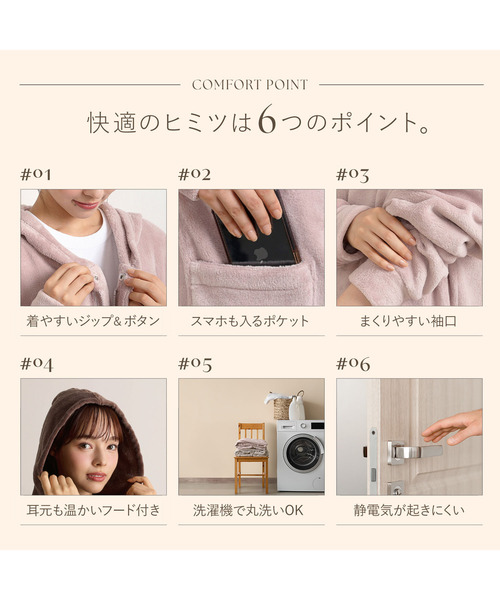 COMFORT POINT

快適のヒミツは6つのポイント。

#01

着やすいジップ&ボタン

#02

スマホも入るポケット

#03

まくりやすい袖口

#04

耳元も温かいフード付き

#05

洗濯機で丸洗いOK

#06

静電気が起きにくい