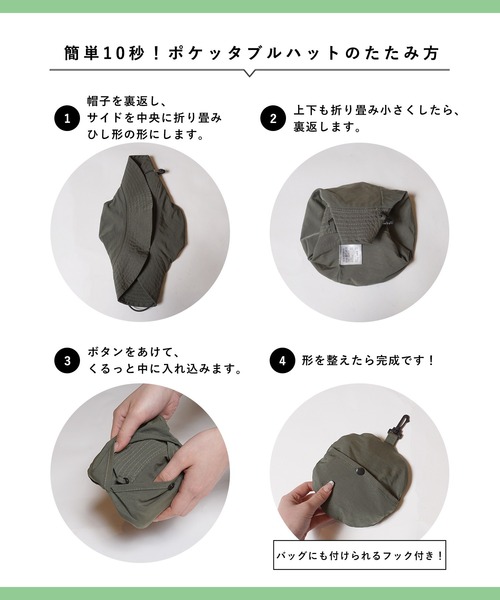 簡単10秒！ポケッタブルハットのたたみ方

1 帽子を裏返し、サイドを中央に折り畳みひし形の形にします。

2 上下も折り畳み小さくしたら、裏返します。

3 ボタンをあけて、くるっと中に入れ込みます。

4 形を整えたら完成です！

バッグにも付けられるフック付き！