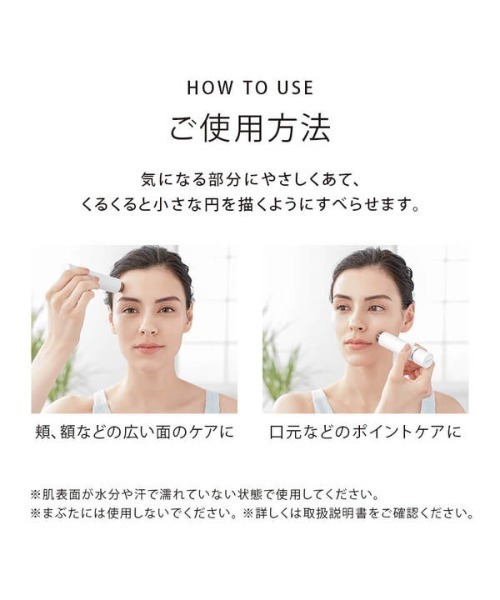 HOW TO USE
ご使用方法

気になる部分にやさしくあて、
くるくると小さな円を描くようにすべらせます。

頬、額などの広い面のケアに

口元などのポイントケアに

※肌表面が水分や汗で濡れていない状態で使用してください。
※まぶたには使用しないでください。※詳しくは取扱説明書をご確認ください。