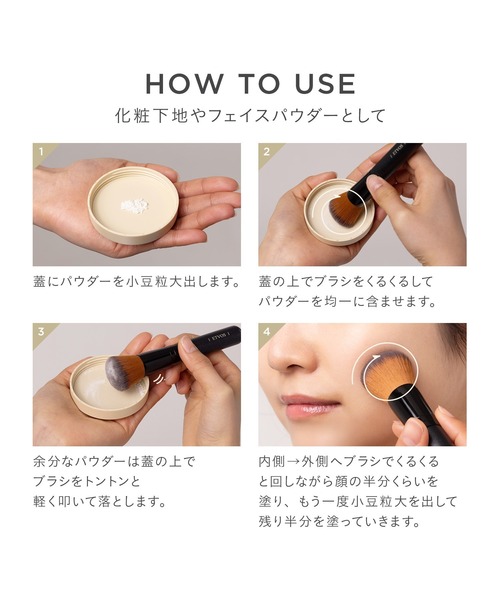 HOW TO USE

化粧下地やフェイスパウダーとして

1

蓋にパウダーを小豆粒大出します。

2

ETVOS

蓋の上でブラシをくるくるして
パウダーを均一に含ませます。

3

ETVOS

余分なパウダーは蓋の上で
ブラシをトントンと
軽く叩いて落とします。

4

内側→外側へブラシでくるくる
と回しながら顔の半分くらいを
塗り、もう一度小豆粒大を出して
残り半分を塗っていきます。