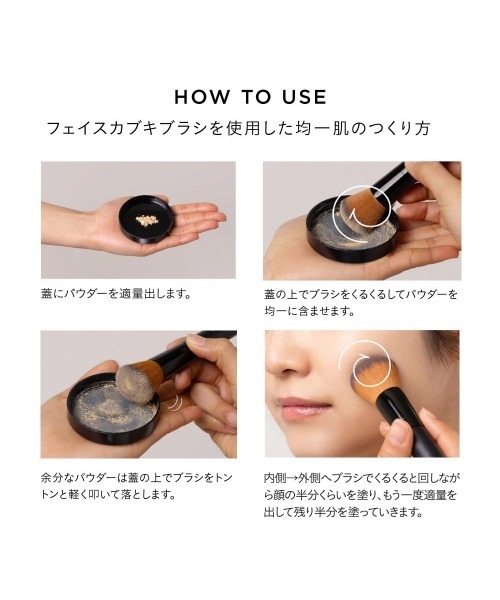 HOW TO USE

フェイスカブキブラシを使用した均一肌のつくり方

蓋にパウダーを適量出します。

蓋の上でブラシをくるくるしてパウダーを均一に含ませます。

余分なパウダーは蓋の上でブラシをトントンと軽く叩いて落とします。

内側→外側へブラシでくるくると回しながら顔の半分くらいを塗り、もう一度適量を出して残り半分を塗っていきます。