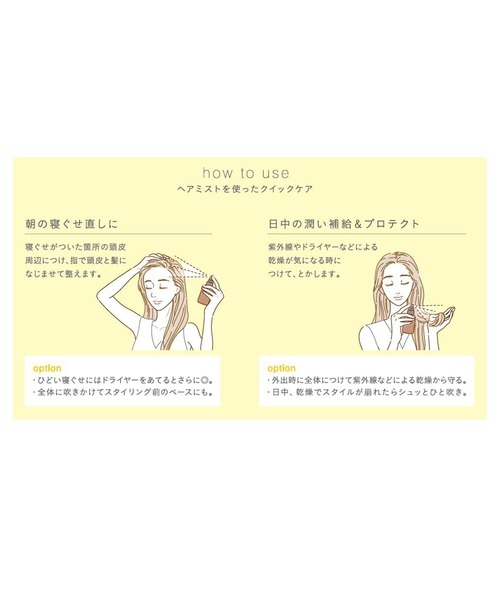 how to use
ヘアミストを使ったクイックケア

朝の寝ぐせ直しに

寝ぐせがついた箇所の頭皮周辺につけ、指で頭皮と髪になじませて整えます。

option
・ひどい寝ぐせにはドライヤーをあてるとさらに◎。
・全体に吹きかけてスタイリング前のベースにも。

日中の潤い補給＆プロテクト

紫外線やドライヤーなどによる乾燥が気になる時につけて、とかします。

option
・外出時に全体につけて紫外線などによる乾燥から守る。
・日中、乾燥でスタイルが崩れたらシュッとひと吹き。