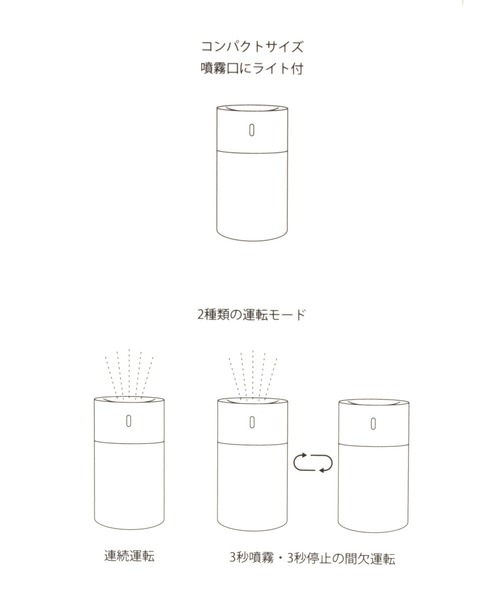 コンパクトサイズ
噴霧口にライト付

2種類の運転モード

連続運転

3秒噴霧・3秒停止の間欠運転