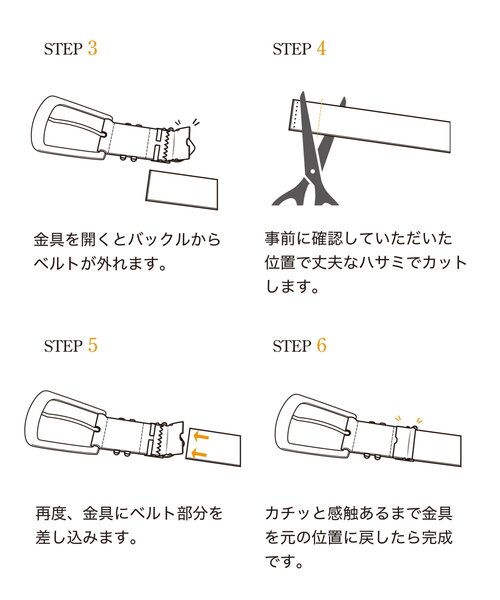 STEP 3

金具を開くとバックルからベルトが外れます。

STEP 4

事前に確認していただいた位置で丈夫なハサミでカットします。

STEP 5

再度、金具にベルト部分を差し込みます。

STEP 6

カチッと感触あるまで金具を元の位置に戻したら完成です。