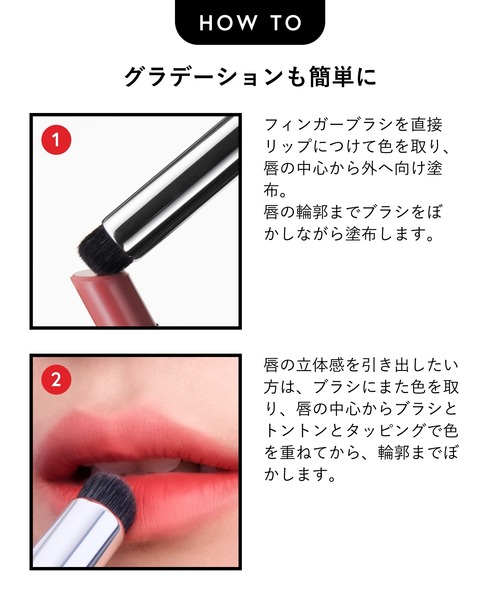 HOW TO

グラデーションも簡単に

1

フィンガーブラシを直接リップにつけて色を取り、唇の中心から外へ向け塗布。
唇の輪郭までブラシをぼかしながら塗布します。

2

唇の立体感を引き出したい方は、ブラシにまた色を取り、唇の中心からブラシとトントンとタッピングで色を重ねてから、輪郭までぼかします。