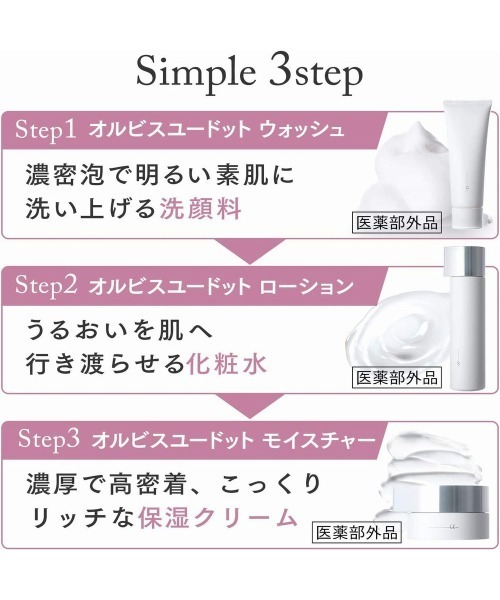 Simple 3step

Step1 オルビスユードット ウォッシュ

濃密泡で明るい素肌に
洗い上げる洗顔料

医薬部外品

Step2 オルビスユードット ローション

うるおいを肌へ
行き渡らせる化粧水

医薬部外品

Step3 オルビスユードット モイスチャー

濃厚で高密着、こっくり
リッチな保湿クリーム

医薬部外品