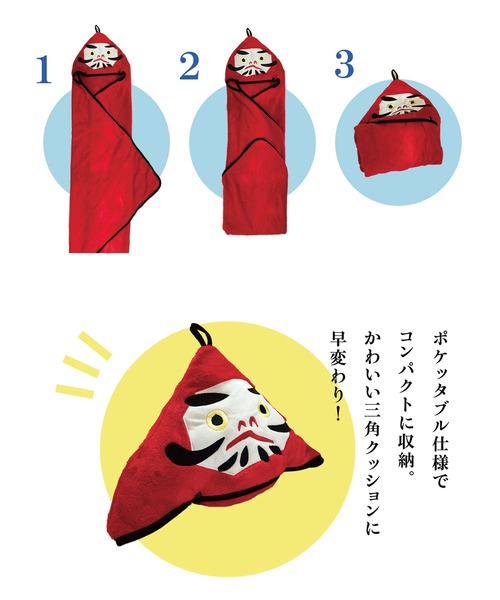 1

2

3

ポケッタブル仕様で
コンパクトに収納。
かわいい三角クッションに
早変わり!