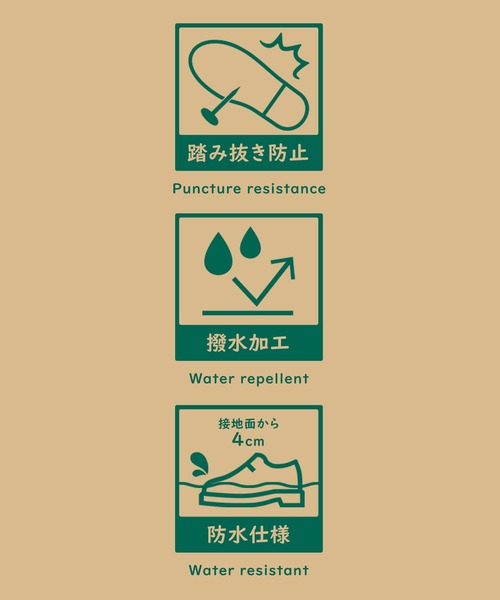 踏み抜き防止

Puncture resistance

撥水加工

Water repellent

接地面から
4cm

防水仕様

Water resistant