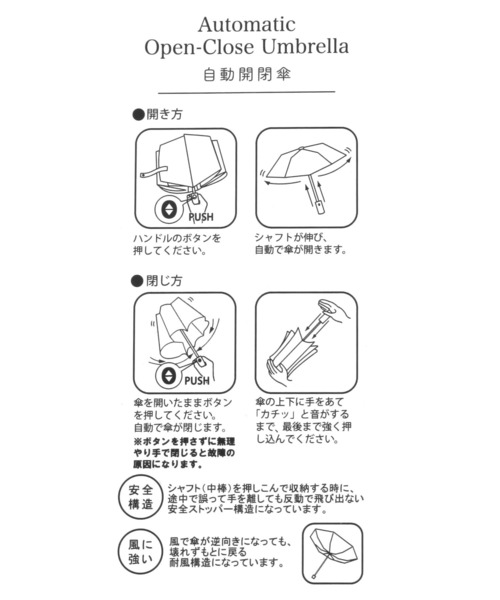 Automatic
Open-Close Umbrella
自動開閉傘

●開き方

PUSH

ハンドルのボタンを押してください。

シャフトが伸び、自動で傘が開きます。

●閉じ方

PUSH

傘を開いたままボタンを押してください。自動で傘が閉じます。
※ボタンを押さずに無理やり手で閉じると故障の原因になります。

傘の上下に手をあて「カチッ」と音がするまで、最後まで強く押し込んでください。

安全構造

シャフト（中棒）を押しこんで収納する時に、途中で誤って手を離しても反動で飛び出ない安全ストッパー構造になっています。

風に強い

風で傘が逆向きになっても、壊れずもとに戻る耐風構造になっています。