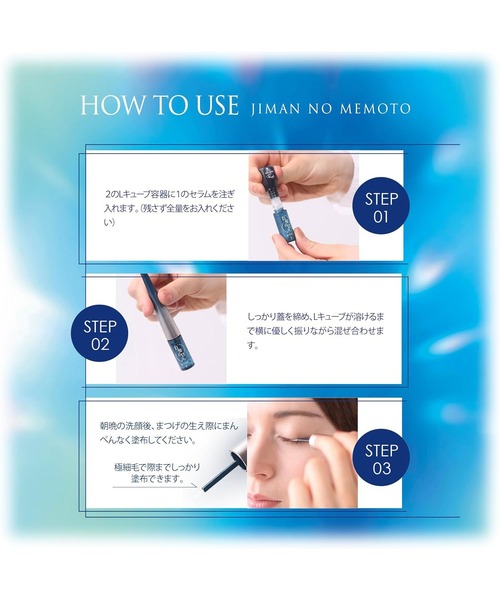 HOW TO USE JIMAN NO MEMOTO

2のLキューブ容器に1のセラムを注ぎ入れます。(残さず全量をお入れください)

STEP 01

STEP 02

しっかり蓋を締め、Lキューブが溶けるまで横に優しく振りながら混ぜ合わせます。

朝晩の洗顔後、まつげの生え際にまんべんなく塗布してください。

極細毛で際までしっかり塗布できます。

STEP 03