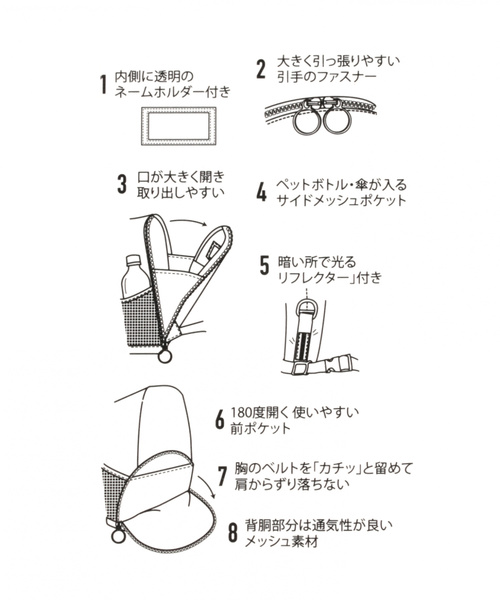 1 内側に透明のネームホルダー付き

2 大きく引っ張りやすい引手のファスナー

3 口が大きく開き取り出しやすい

4 ペットボトル・傘が入るサイドメッシュポケット

5 暗い所で光るリフレクター」付き

6 180度開く使いやすい前ポケット

7 胸のベルトを「カチッ」と留めて肩からずり落ちない

8 背胴部分は通気性が良いメッシュ素材