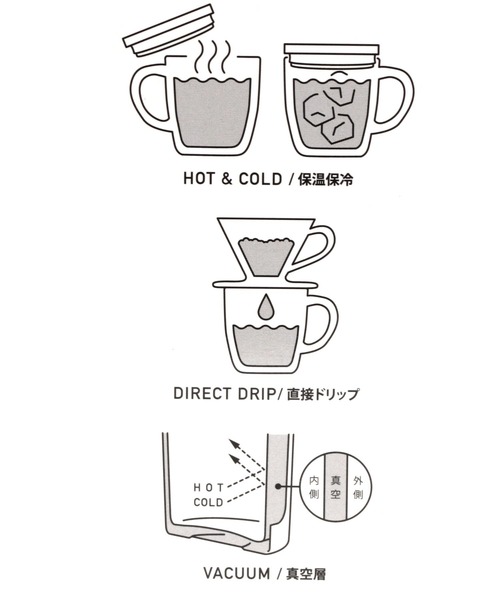 HOT & COLD / 保温保冷

DIRECT DRIP/ 直接ドリップ

HOT
COLD

内側
真空
外側

VACUUM / 真空層