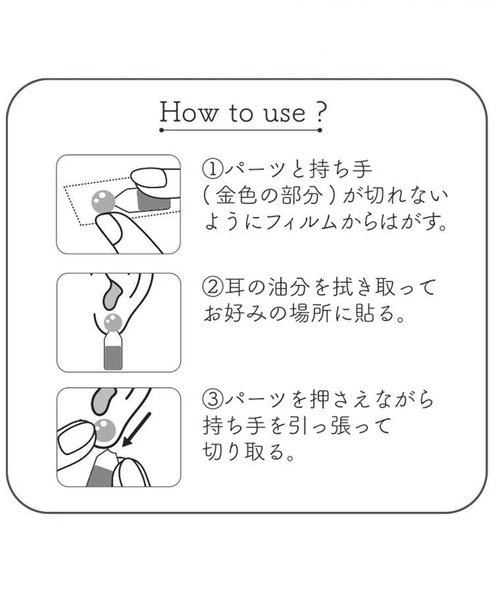 How to use ?

①パーツと持ち手（金色の部分）が切れないようにフィルムからはがす。

②耳の油分を拭き取ってお好みの場所に貼る。

③パーツを押さえながら持ち手を引っ張って切り取る。