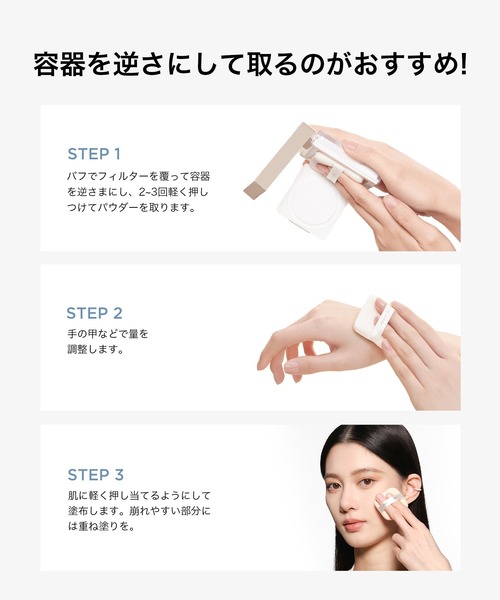 容器を逆さにして取るのがおすすめ!

STEP 1

パフでフィルターを覆って容器を逆さまにし、2~3回軽く押しつけてパウダーを取ります。

STEP 2

手の甲などで量を調整します。

STEP 3

肌に軽く押し当てるようにして塗布します。崩れやすい部分には重ね塗りを。