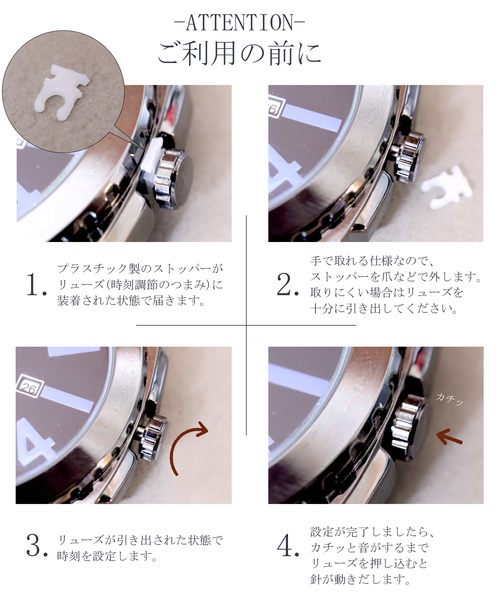 -ATTENTION-
ご利用の前に

26

1. プラスチック製のストッパーがリューズ(時刻調節のつまみ)に装着された状態で届きます。

2. 手で取れる仕様なので、ストッパーを爪などで外します。取りにくい場合はリューズを十分に引き出してください。

26

カチッ

3. リューズが引き出された状態で時刻を設定します。

4. 設定が完了しましたら、カチッと音がするまでリューズを押し込むと針が動きだします。