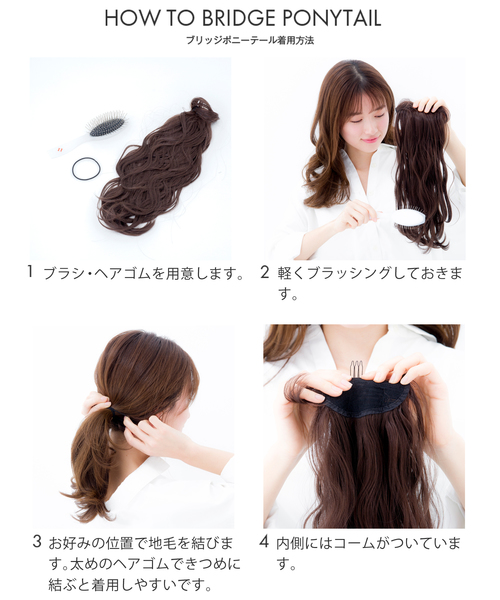 HOW TO BRIDGE PONYTAIL
ブリッジポニーテール着用方法

1 ブラシ・ヘアゴムを用意します。

2 軽くブラッシングしておきます。

3 お好みの位置で地毛を結びます。太めのヘアゴムできつめに結ぶと着用しやすいです。

4 内側にはコームがついています。