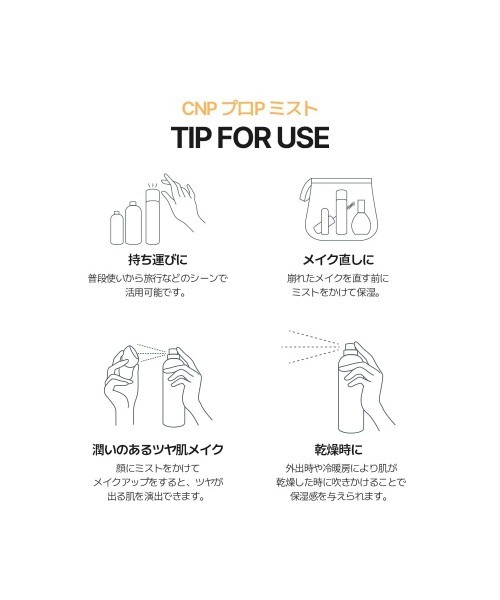 CNP プロP ミスト
TIP FOR USE

持ち運びに
普段使いから旅行などのシーンで活用可能です。

メイク直しに
崩れたメイクを直す前にミストをかけて保湿。

潤いのあるツヤ肌メイク
顔にミストをかけてメイクアップをすると、ツヤが出る肌を演出できます。

乾燥時に
外出時や冷暖房により肌が乾燥した時に吹きかけることで保湿感を与えられます。