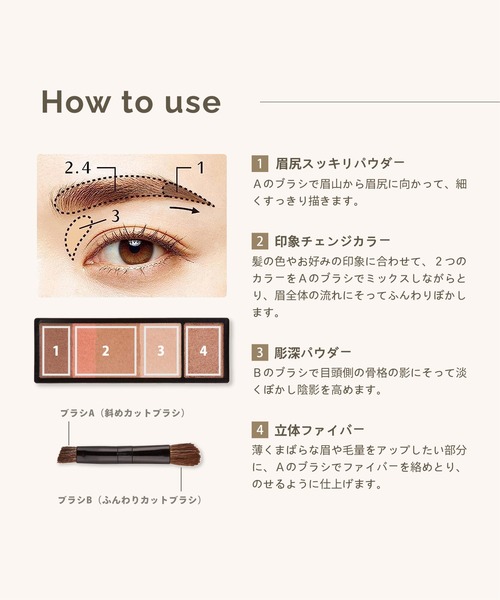 How to use

2.4

1

3

1

2

3

4

ブラシA（斜めカットブラシ）

ブラシB（ふんわりカットブラシ）

1 眉尻スッキリパウダー
Aのブラシで眉山から眉尻に向かって、細くすっきり描きます。

2 印象チェンジカラー
髪の色やお好みの印象に合わせて、２つのカラーをAのブラシでミックスしながらとり、眉全体の流れにそってふんわりぼかします。

3 彫深パウダー
Bのブラシで目頭側の骨格の影にそって淡くぼかし陰影を高めます。

4 立体ファイバー
薄くまばらな眉や毛量をアップしたい部分に、Aのブラシでファイバーを絡めとり、のせるように仕上げます。