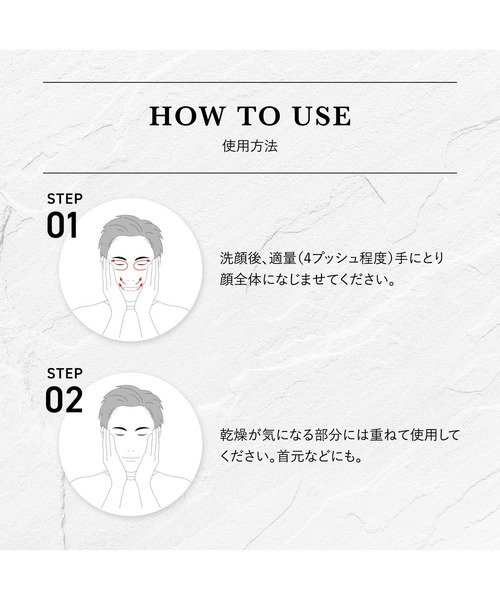 HOW TO USE
使用方法

STEP
01

洗顔後、適量(4プッシュ程度)手にとり顔全体になじませてください。

STEP
02

乾燥が気になる部分には重ねて使用してください。首元などにも。