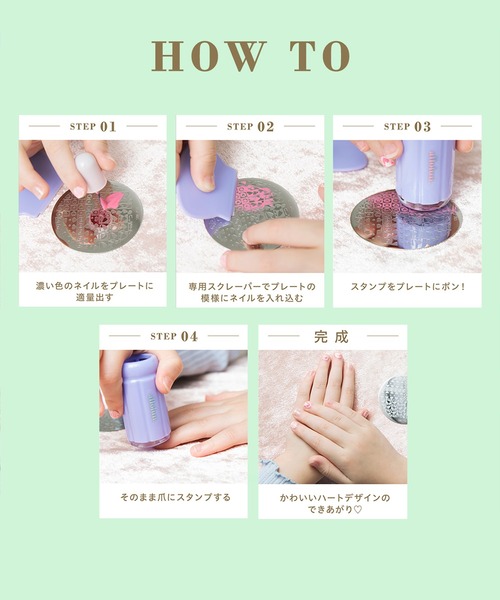 HOW TO

STEP 01

濃い色のネイルをプレートに適量出す

STEP 02

専用スクレーパーでプレートの模様にネイルを入れ込む

STEP 03

スタンプをプレートにポン!

STEP 04

そのまま爪にスタンプする

完成

かわいいハートデザインのできあがり♡