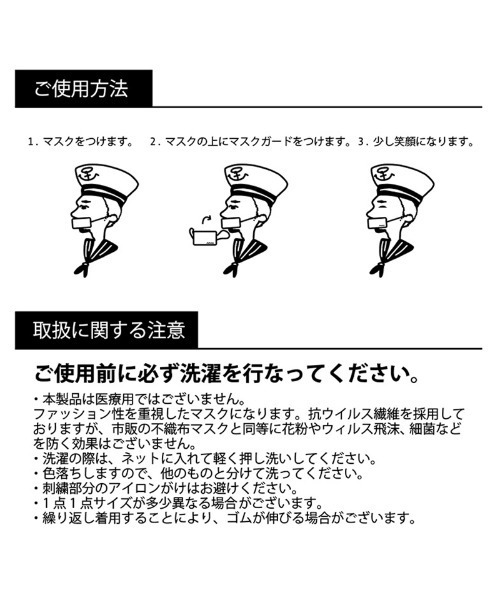 ご使用方法

1. マスクをつけます。 2. マスクの上にマスクガードをつけます。 3. 少し笑顔になります。

取扱に関する注意

ご使用前に必ず洗濯を行なってください。

・本製品は医療用ではございません。
ファッション性を重視したマスクになります。抗ウイルス繊維を採用しておりますが、市販の不織布マスクと同等に花粉やウィルス飛沫、細菌などを防ぐ効果はございません。
・洗濯の際は、ネットに入れて軽く押し洗いしてください。
・色落ちしますので、他のものと分けて洗ってください。
・刺繍部分のアイロンがけはお避けください。
・1点1点サイズが多少異なる場合がございます。
・繰り返し着用することにより、ゴムが伸びる場合がございます。