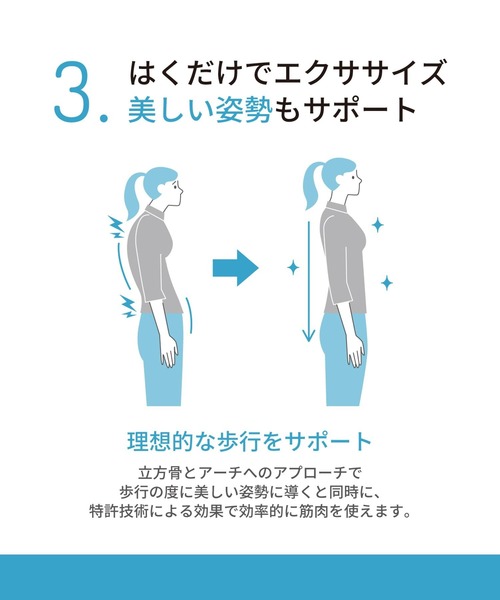 3. はくだけでエクササイズ
美しい姿勢もサポート

理想的な歩行をサポート

立方骨とアーチへのアプローチで
歩行の度に美しい姿勢に導くと同時に、
特許技術による効果で効率的に筋肉を使えます。