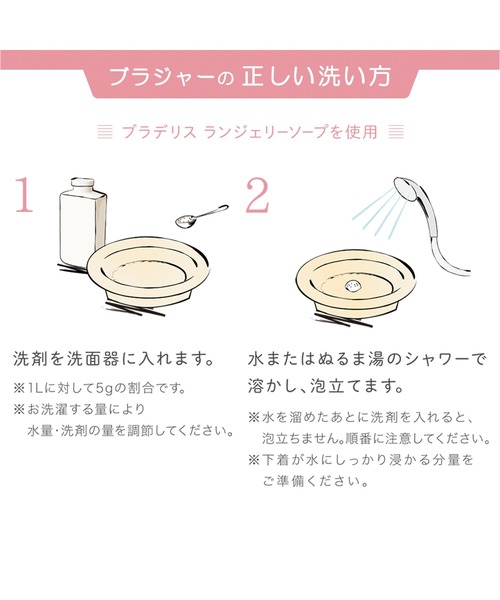 ブラジャーの 正しい洗い方

ブラデリス ランジェリーソープを使用

1

洗剤を洗面器に入れます。

※1Lに対して5gの割合です。

※お洗濯する量により水量・洗剤の量を調節してください。

2

水またはぬるま湯のシャワーで溶かし、泡立てます。

※水を溜めたあとに洗剤を入れると、泡立ちません。順番に注意してください。

※下着が水にしっかり浸かる分量をご準備ください。