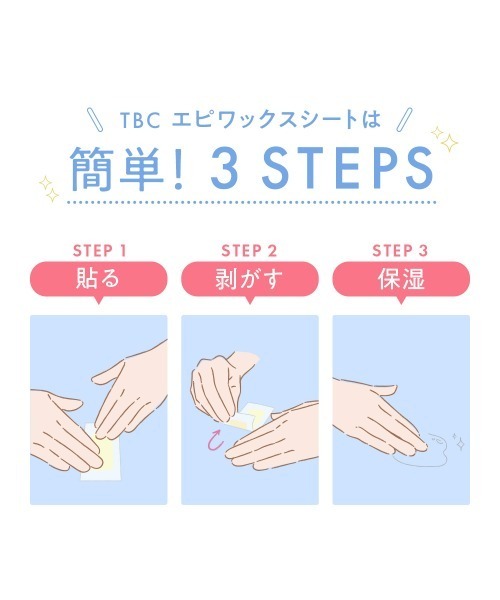 TBC エピワックスシートは

簡単！ 3 STEPS

STEP 1
貼る

STEP 2
剥がす

STEP 3
保湿