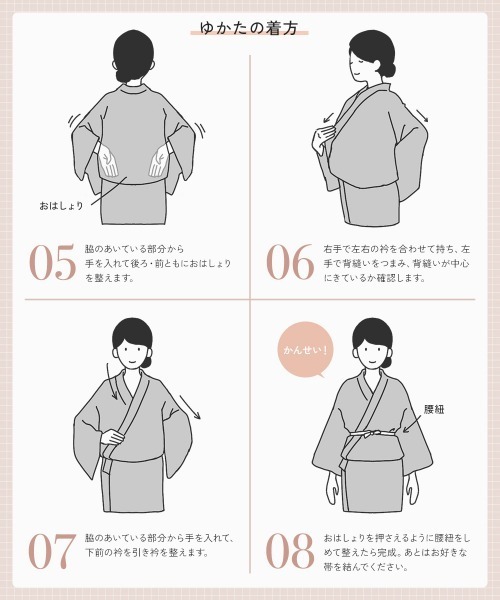 ゆかたの着方

おはしょり

05 脇のあいている部分から手を入れて後ろ・前ともにおはしょりを整えます。

06 右手で左右の衿を合わせて持ち、左手で背縫いをつまみ、背縫いが中心にきているか確認します。

07 脇のあいている部分から手を入れて、下前の衿を引き衿を整えます。

かんせい!

腰紐

08 おはしょりを押さえるように腰紐をしめて整えたら完成。あとはお好きな帯を結んでください。