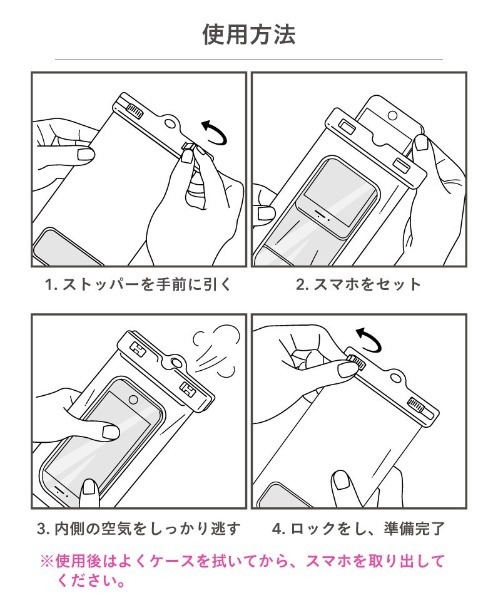 使用方法

1. ストッパーを手前に引く

2. スマホをセット

3. 内側の空気をしっかり逃す

4. ロックをし、準備完了

※使用後はよくケースを拭いてから、スマホを取り出してください。